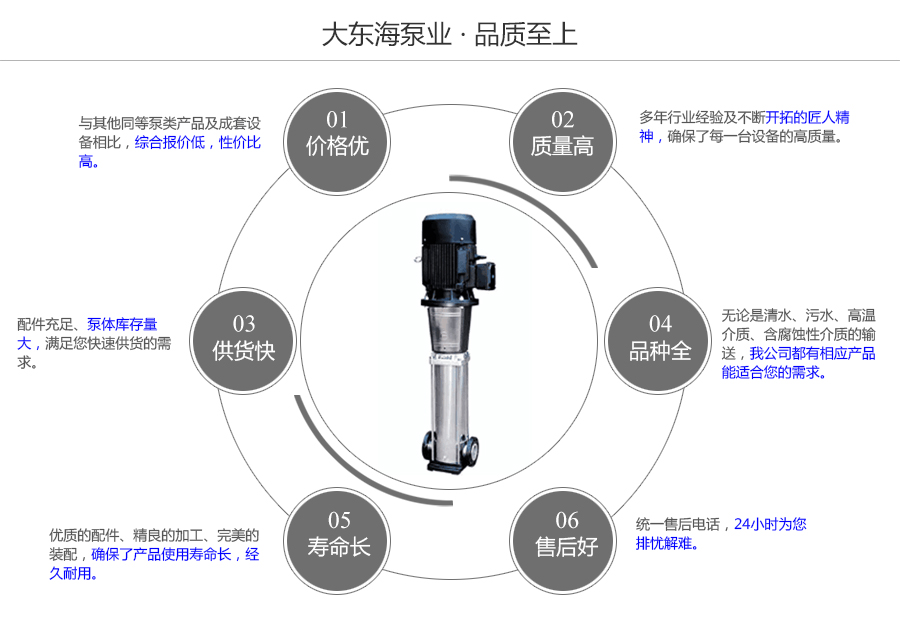 大东海泵业 · 品质至上

01
价格优

与其他同等泵类产品及成套设备相比，综合报价低，性价比高。

02
质量高

多年行业经验及不断开拓的匠人精神，确保了每一台设备的高质量。

03
供货快

配件充足、泵体库存量大，满足您快速供货的需求。

04
品种全

无论是清水、污水、高温介质、含腐蚀性介质的输送，我公司都有相应产品能适合您的需求。

05
寿命长

优质的配件、精良的加工、完美的装配，确保了产品使用寿命长，经久耐用。

06
售后好

统一售后电话，24小时为您排忧解难。